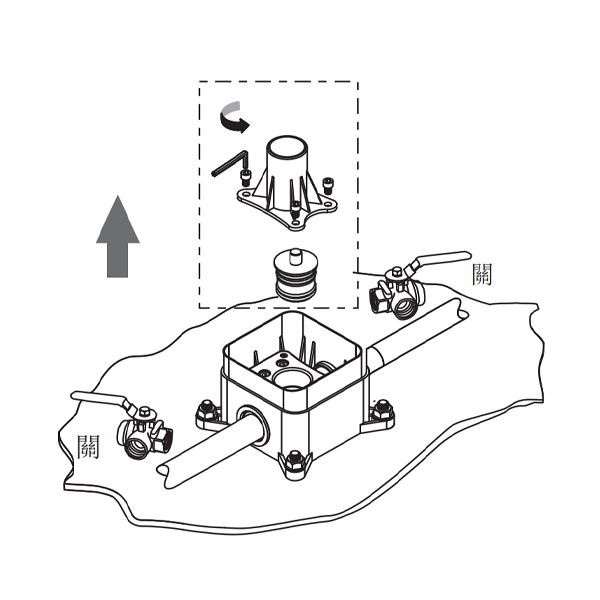 關

關