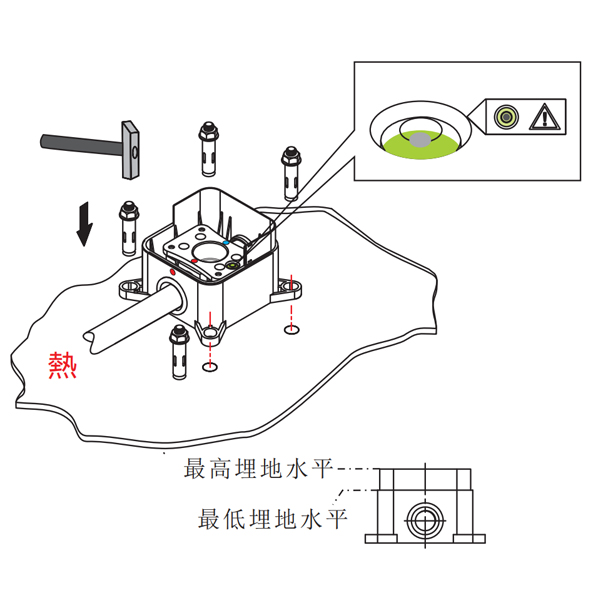 熱

最高埋地水平

最低埋地水平